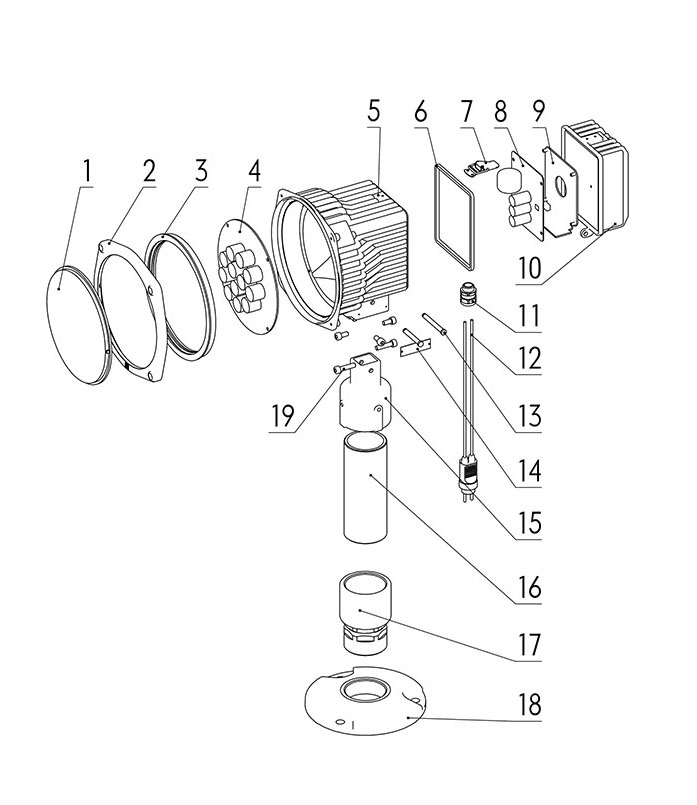 1
2
3
4
5
6
7
8
9
10
11
12
13
14
15
16
17
18
19